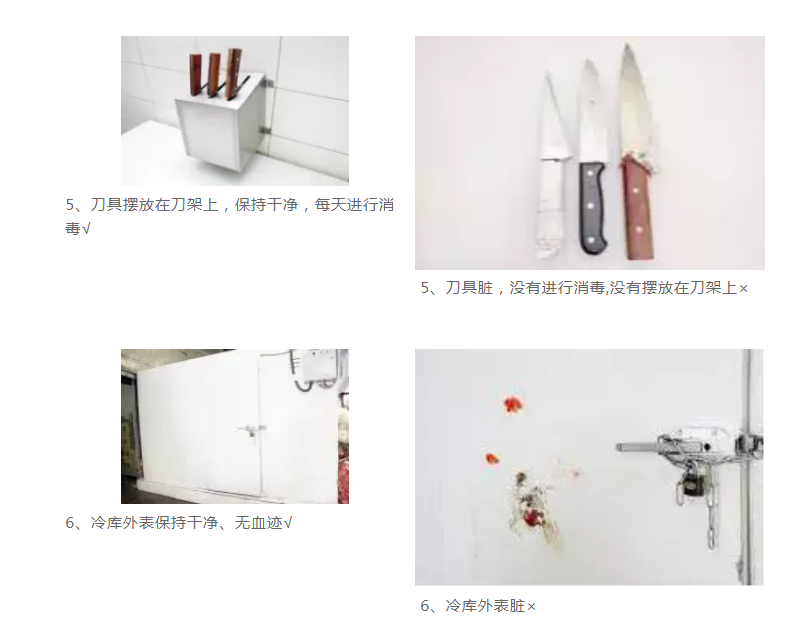 5、刀具摆放在刀架上，保持干净，每天进行消毒√

5、刀具脏，没有进行消毒,没有摆放在刀架上×

6、冷库外表保持干净、无血迹√

6、冷库外表脏×